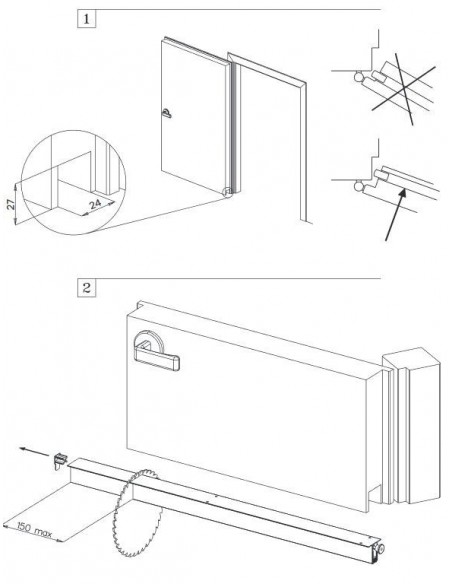 1

27

24

2

150 max